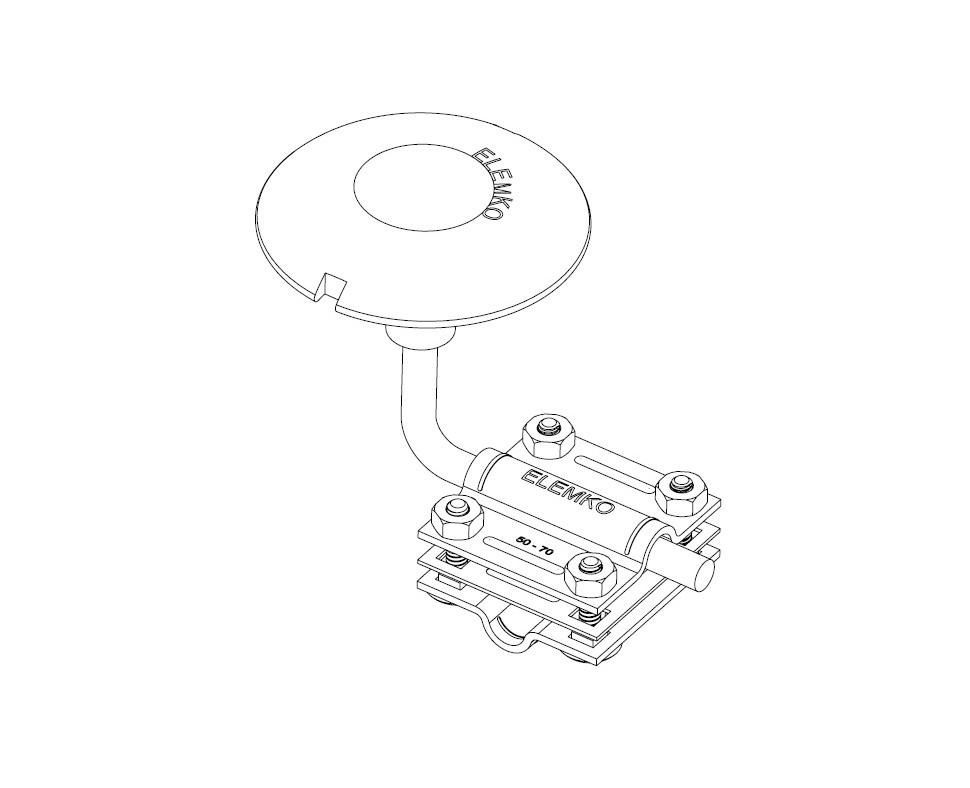 ELEMKO

ELEMKO

50 - 70